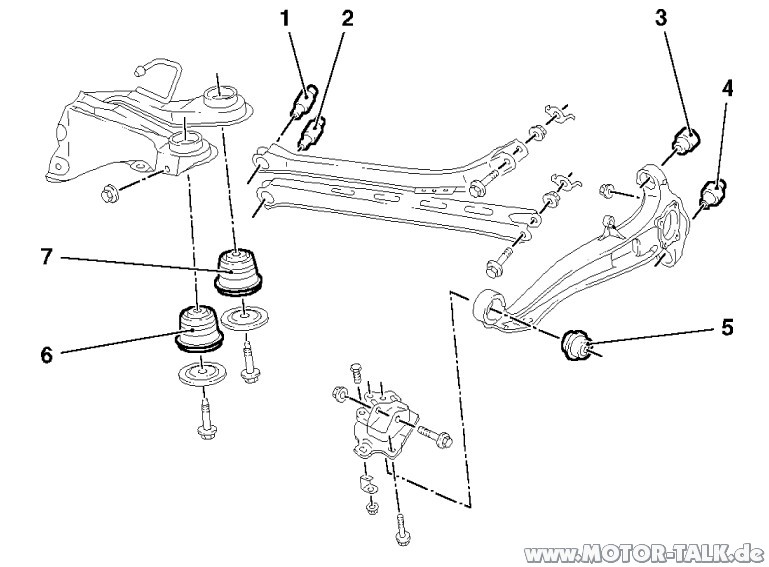 1
2
3
4
7
6
5
www.MOTOR-TALK.de